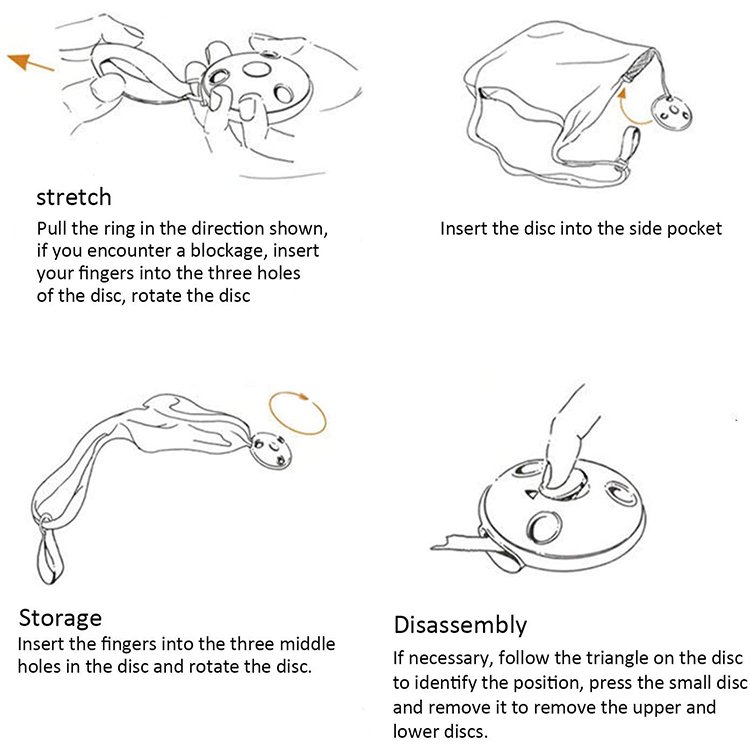 stretch
Pull the ring in the direction shown, if you encounter a blockage, insert your fingers into the three holes of the disc, rotate the disc

Insert the disc into the side pocket

Storage
Insert the fingers into the three middle holes in the disc and rotate the disc.

Disassembly
If necessary, follow the triangle on the disc to identify the position, press the small disc and remove it to remove the upper and lower discs.